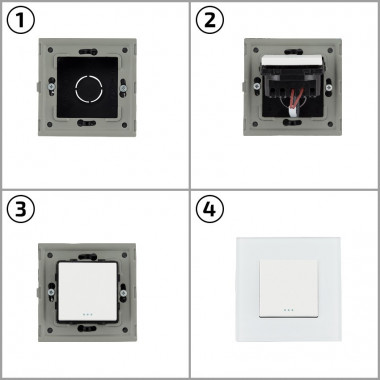 ①
②
③
④